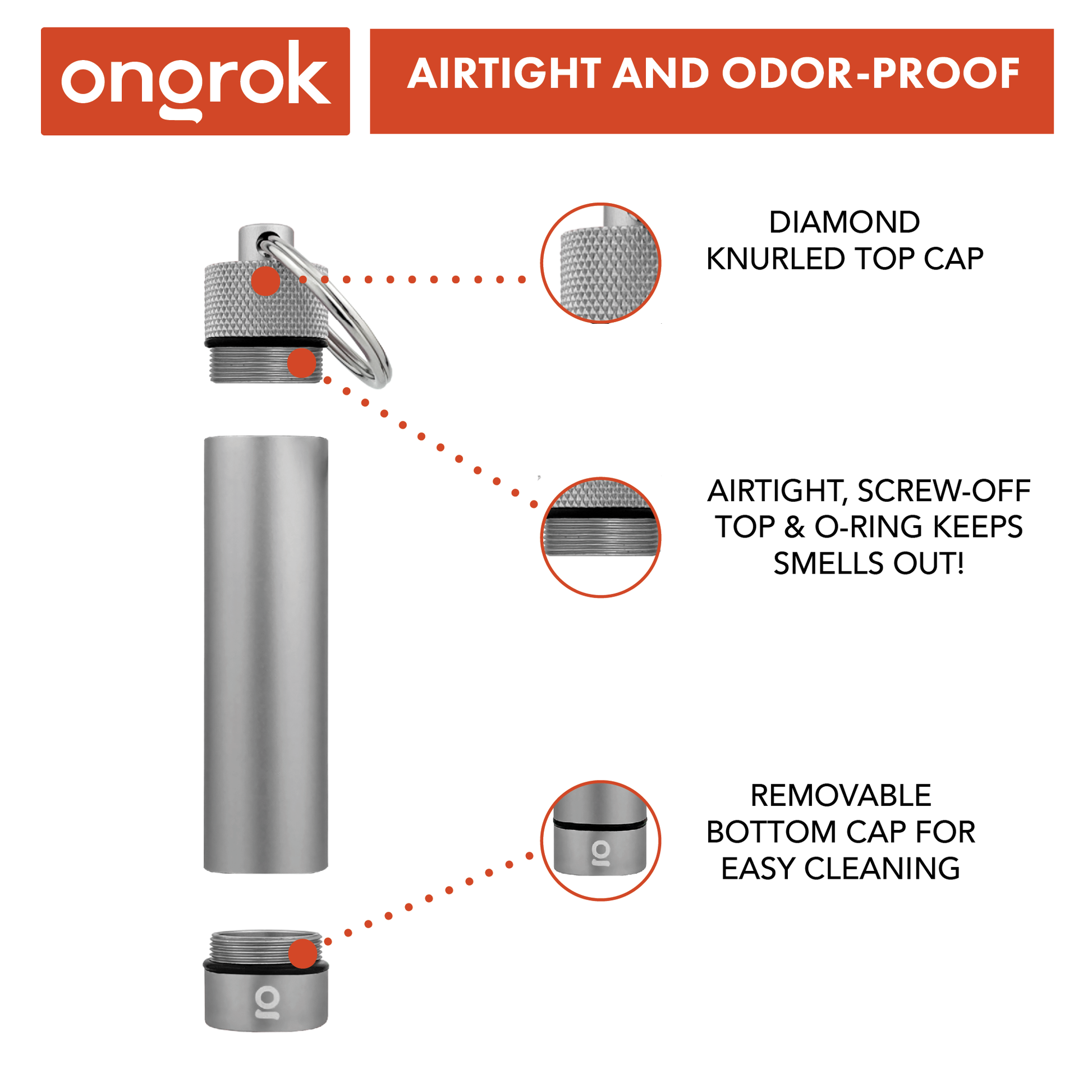 ongrok

AIRTIGHT AND ODOR-PROOF

DIAMOND KNURLED TOP CAP

AIRTIGHT, SCREW-OFF TOP & O-RING KEEPS SMELLS OUT!

REMOVABLE BOTTOM CAP FOR EASY CLEANING