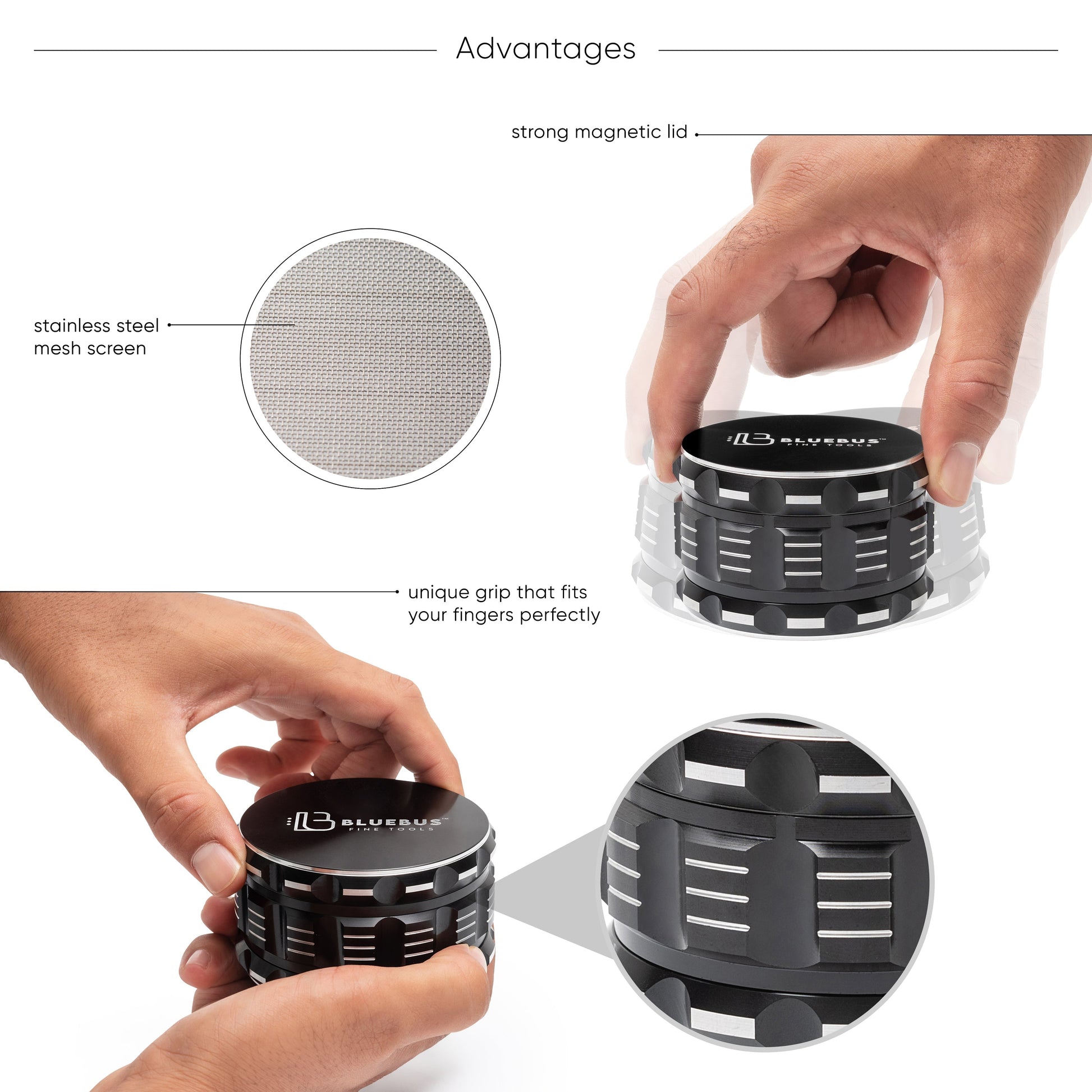 Advantages

strong magnetic lid

stainless steel mesh screen

BLUEBUS™
FINE TOOLS

unique grip that fits your fingers perfectly

BLUEBUS™
FINE TOOLS