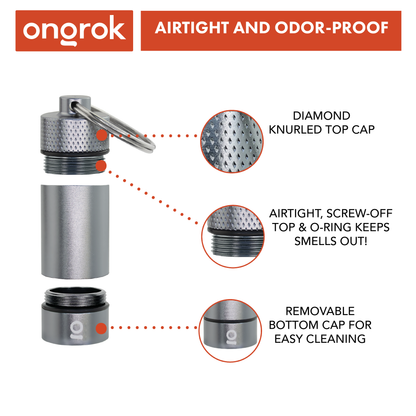 ongrok

AIRTIGHT AND ODOR-PROOF

DIAMOND KNURLED TOP CAP

AIRTIGHT, SCREW-OFF TOP & O-RING KEEPS SMELLS OUT!

REMOVABLE BOTTOM CAP FOR EASY CLEANING