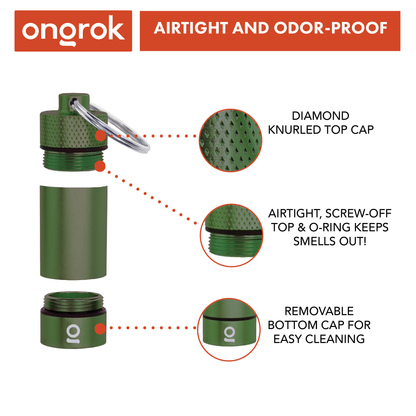 ongrok

AIRTIGHT AND ODOR-PROOF

DIAMOND KNURLED TOP CAP

AIRTIGHT, SCREW-OFF TOP & O-RING KEEPS SMELLS OUT!

REMOVABLE BOTTOM CAP FOR EASY CLEANING