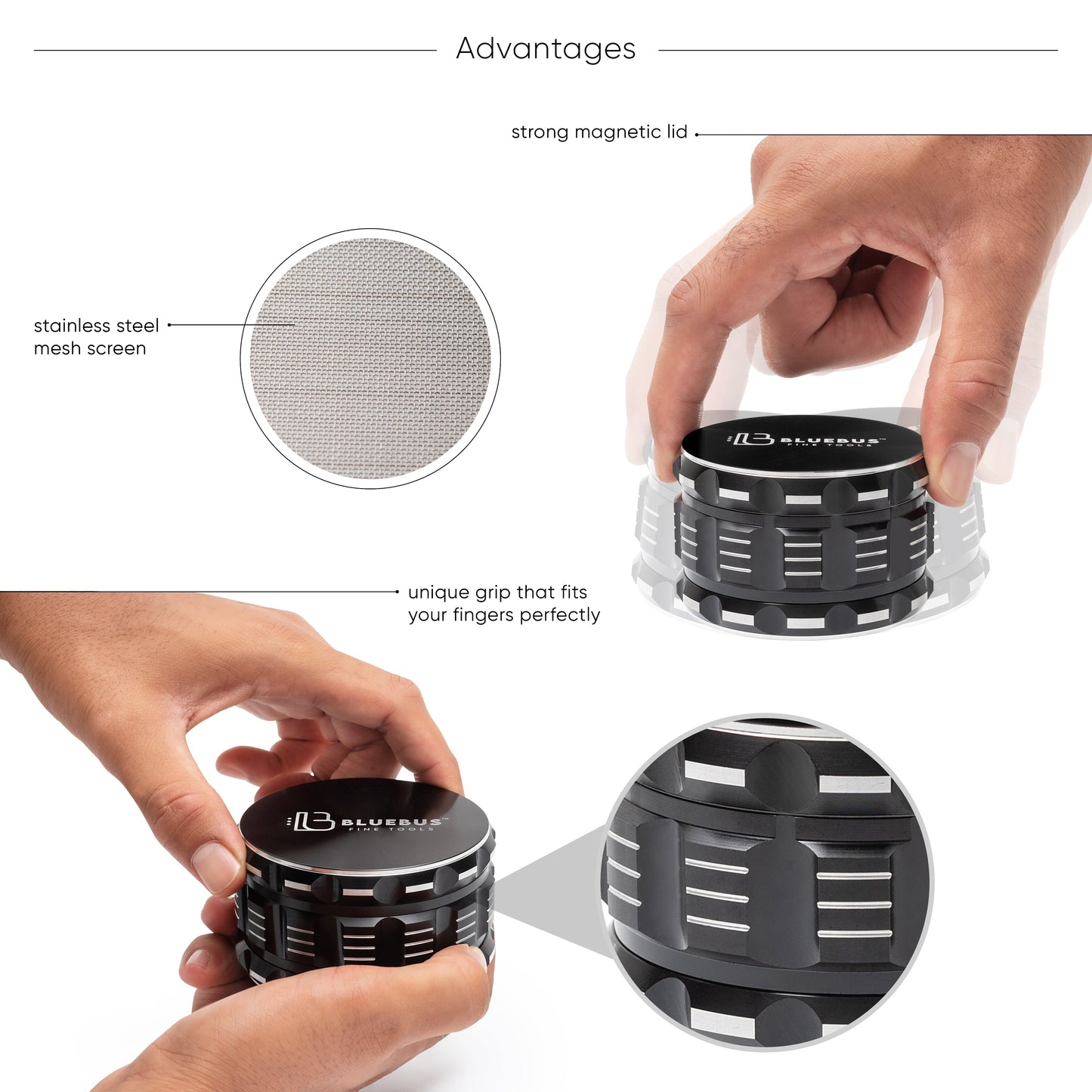 Advantages

strong magnetic lid

stainless steel mesh screen

BLUEBUS™ FINE TOOLS

unique grip that fits your fingers perfectly

BLUEBUS™ FINE TOOLS